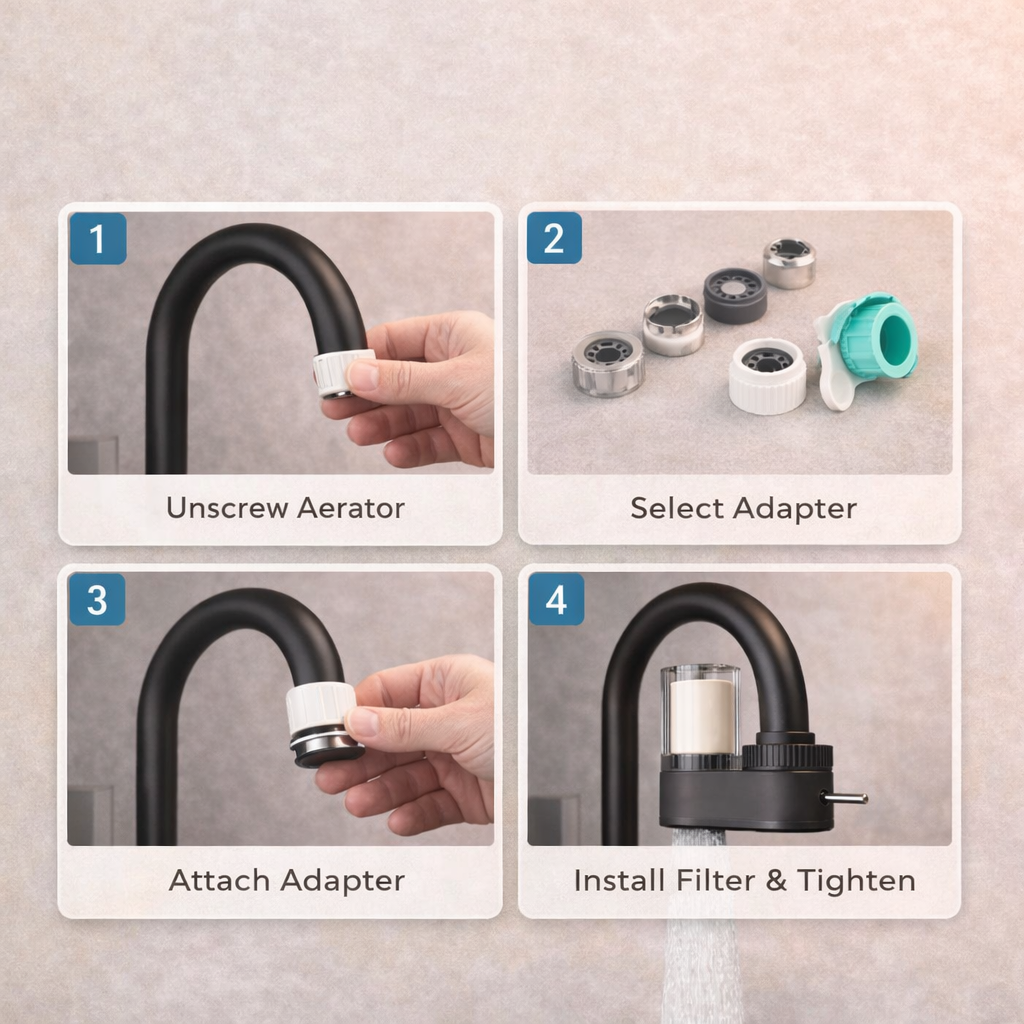 1

Unscrew Aerator

2

Select Adapter

3

Attach Adapter

4

Install Filter & Tighten